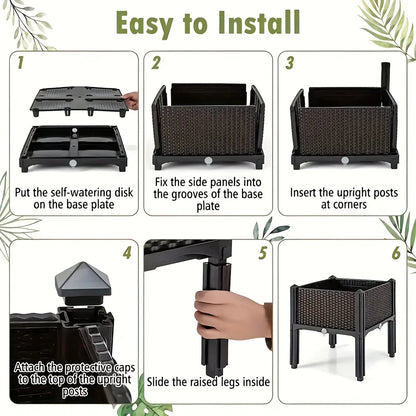 Easy to Install

1

Put the self-watering disk on the base plate

2

Fix the side panels into the grooves of the base plate

3

Insert the upright posts at corners

4

Attach the protective caps to the top of the upright posts

5

Slide the raised legs inside

6